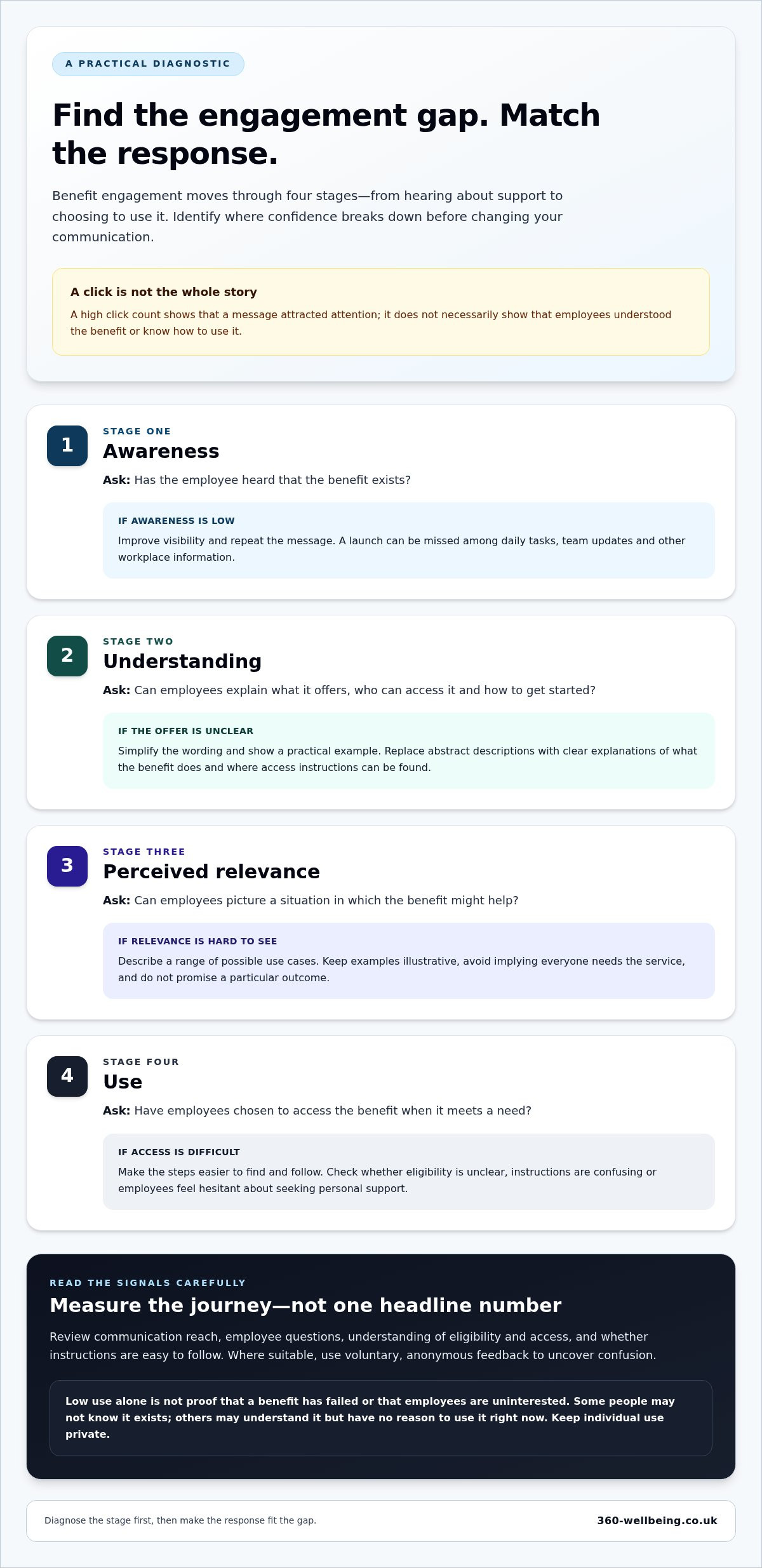 A PRACTICAL DIAGNOSTIC

Find the engagement gap. Match the response.

Benefit engagement moves through four stages—from hearing about support to choosing to use it. Identify where confidence breaks down before changing your communication.

A click is not the whole story

A high click count shows that a message attracted attention; it does not necessarily show that employees understood the benefit or know how to use it.

1

STAGE ONE

Awareness

Ask: Has the employee heard that the benefit exists?

IF AWARENESS IS LOW

Improve visibility and repeat the message. A launch can be missed among daily tasks, team updates and other workplace information.

2

STAGE TWO

Understanding

Ask: Can employees explain what it offers, who can access it and how to get started?

IF THE OFFER IS UNCLEAR

Simplify the wording and show a practical example. Replace abstract descriptions with clear explanations of what the benefit does and where access instructions can be found.

3

STAGE THREE

Perceived relevance

Ask: Can employees picture a situation in which the benefit might help?

IF RELEVANCE IS HARD TO SEE

Describe a range of possible use cases. Keep examples illustrative, avoid implying everyone needs the service, and do not promise a particular outcome.

4

STAGE FOUR

Use

Ask: Have employees chosen to access the benefit when it meets a need?

IF ACCESS IS DIFFICULT

Make the steps easier to find and follow. Check whether eligibility is unclear, instructions are confusing or employees feel hesitant about seeking personal support.

READ THE SIGNALS CAREFULLY

Measure the journey—not one headline number

Review communication reach, employee questions, understanding of eligibility and access, and whether instructions are easy to follow. Where suitable, use voluntary, anonymous feedback to uncover confusion.

Low use alone is not proof that a benefit has failed or that employees are uninterested. Some people may not know it exists; others may understand it but have no reason to use it right now. Keep individual use private.

Diagnose the stage first, then make the response fit the gap.

360-wellbeing.co.uk