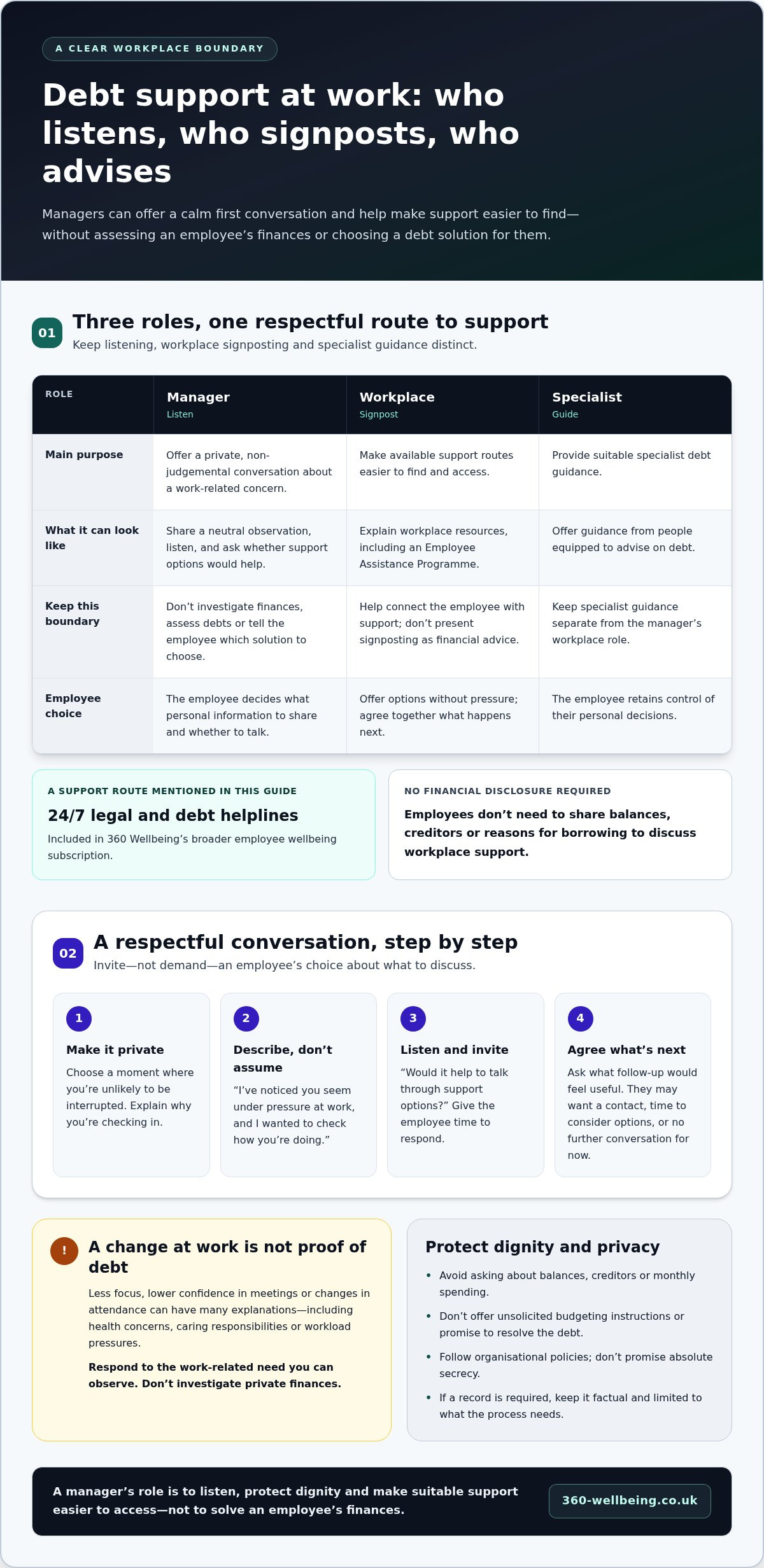 A CLEAR WORKPLACE BOUNDARY

Debt support at work: who listens, who signposts, who advises

Managers can offer a calm first conversation and help make support easier to find—without assessing an employee's finances or choosing a debt solution for them.

01

Three roles, one respectful route to support

Keep listening, workplace signposting and specialist guidance distinct.

| ROLE | Manager Listen | Workplace Signpost | Specialist Guide |
|---|---|---|---|
| Main purpose | Offer a private, non-judgemental conversation about a work-related concern. | Make available support routes easier to find and access. | Provide suitable specialist debt guidance. |
| What it can look like | Share a neutral observation, listen, and ask whether support options would help. | Explain workplace resources, including an Employee Assistance Programme. | Offer guidance from people equipped to advise on debt. |
| Keep this boundary | Don't investigate finances, assess debts or tell the employee which solution to choose. | Help connect the employee with support; don't present signposting as financial advice. | Keep specialist guidance separate from the manager's workplace role. |
| Employee choice | The employee decides what personal information to share and whether to talk. | Offer options without pressure; agree together what happens next. | The employee retains control of their personal decisions. |

A SUPPORT ROUTE MENTIONED IN THIS GUIDE

24/7 legal and debt helplines

Included in 360 Wellbeing's broader employee wellbeing subscription.

NO FINANCIAL DISCLOSURE REQUIRED

Employees don't need to share balances, creditors or reasons for borrowing to discuss workplace support.

02

A respectful conversation, step by step

Invite—not demand—an employee's choice about what to discuss.

1
Make it private
Choose a moment where you're unlikely to be interrupted. Explain why you're checking in.

2
Describe, don't assume
"I've noticed you seem under pressure at work, and I wanted to check how you're doing."

3
Listen and invite
"Would it help to talk through support options?" Give the employee time to respond.

4
Agree what's next
Ask what follow-up would feel useful. They may want a contact, time to consider options, or no further conversation for now.

!

A change at work is not proof of debt

Less focus, lower confidence in meetings or changes in attendance can have many explanations—including health concerns, caring responsibilities or workload pressures.

Respond to the work-related need you can observe. Don't investigate private finances.

Protect dignity and privacy

• Avoid asking about balances, creditors or monthly spending.
• Don't offer unsolicited budgeting instructions or promise to resolve the debt.
• Follow organisational policies; don't promise absolute secrecy.
• If a record is required, keep it factual and limited to what the process needs.

A manager's role is to listen, protect dignity and make suitable support easier to access—not to solve an employee's finances.

360-wellbeing.co.uk